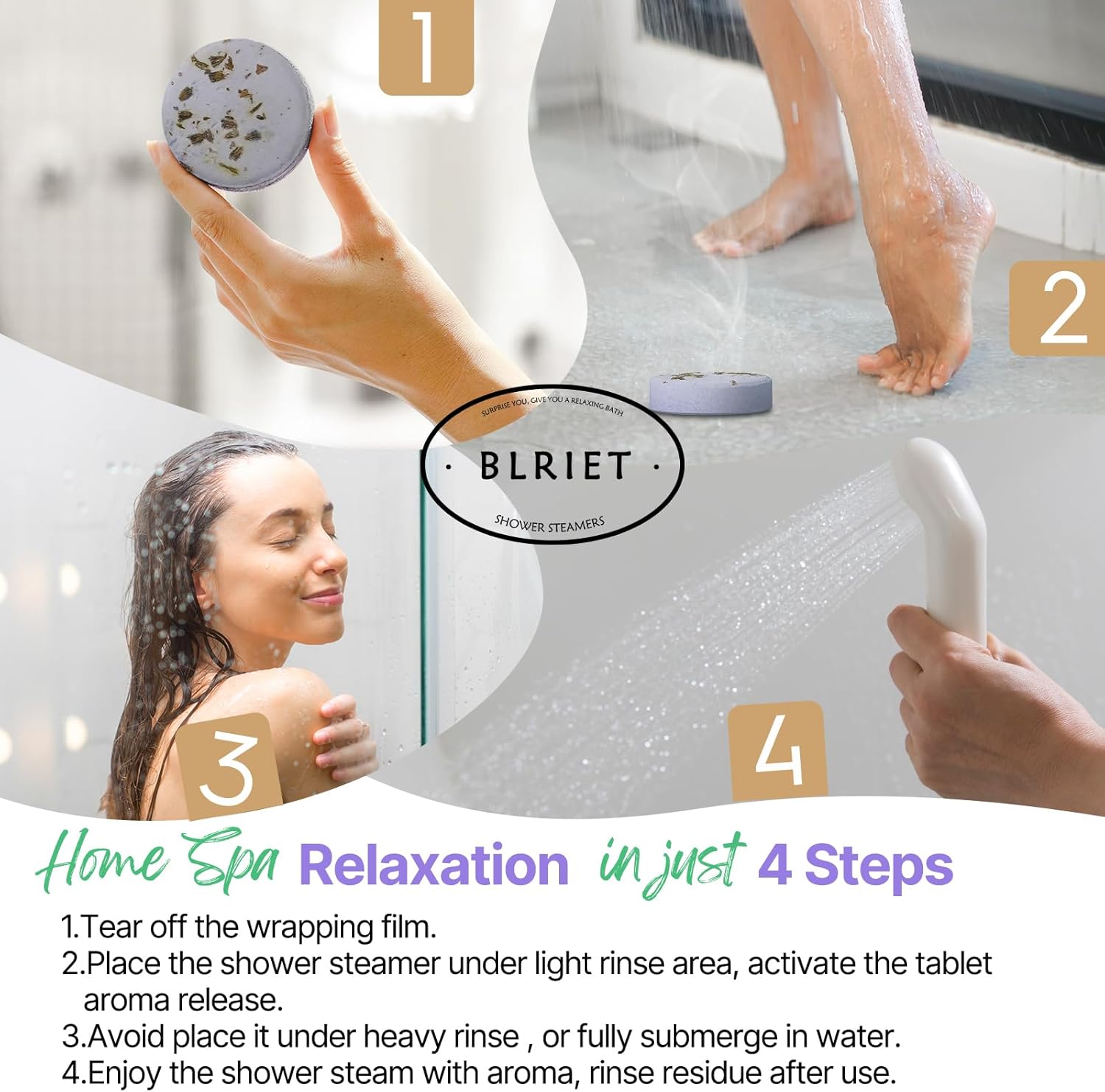 1

2

SURPRISE YOU, GIVE YOU A RELAXING BATH

· BLRIET ·

SHOWER STEAMERS

3

4

Home Spa Relaxation in just 4 Steps

1.Tear off the wrapping film.
2.Place the shower steamer under light rinse area, activate the tablet aroma release.
3.Avoid place it under heavy rinse , or fully submerge in water.
4.Enjoy the shower steam with aroma, rinse residue after use.